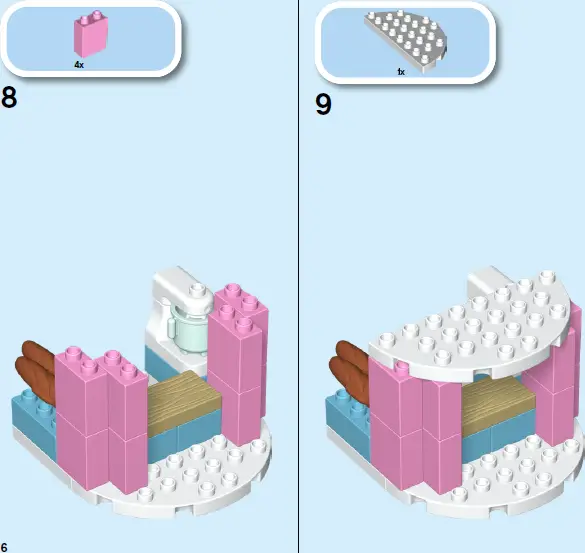 4x

8

1x

9

6