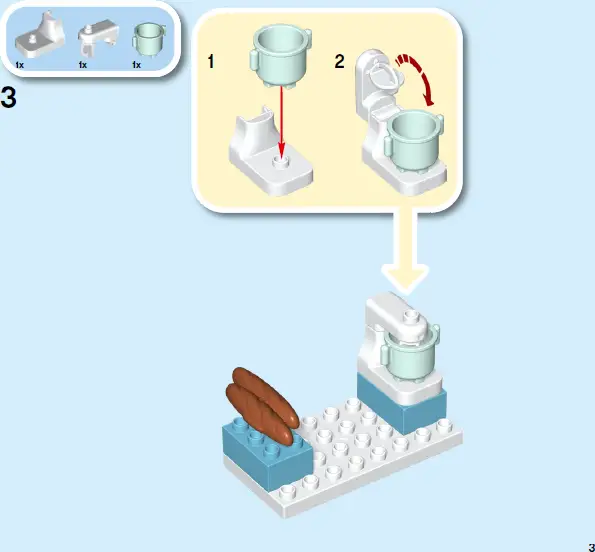 1x
1x
1x

3

1

2

3