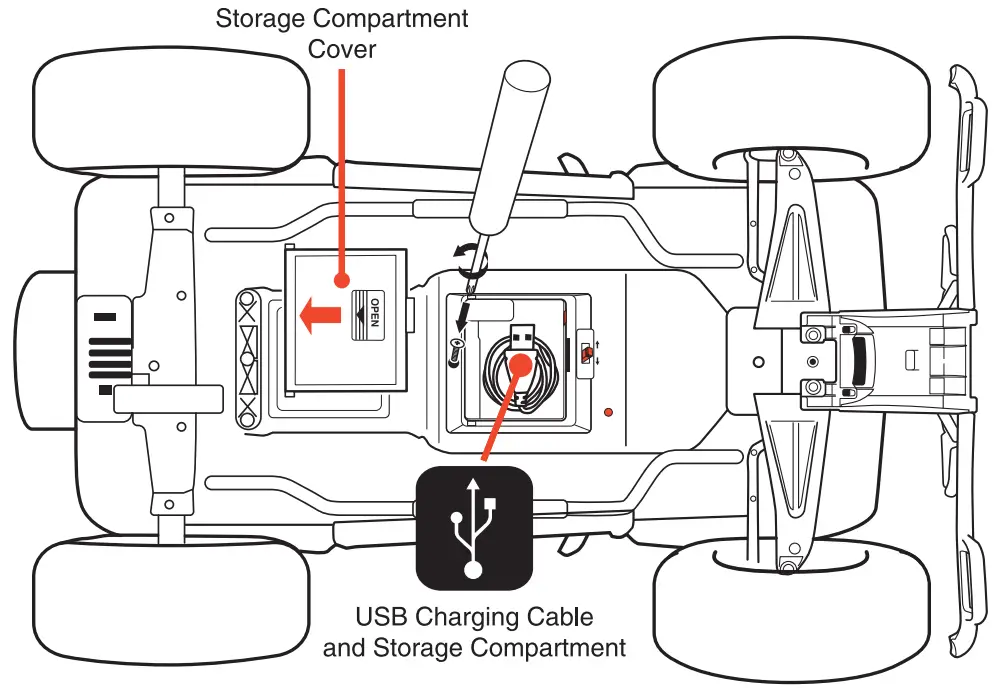 Storage Compartment Cover

OPEN

USB Charging Cable and Storage Compartment