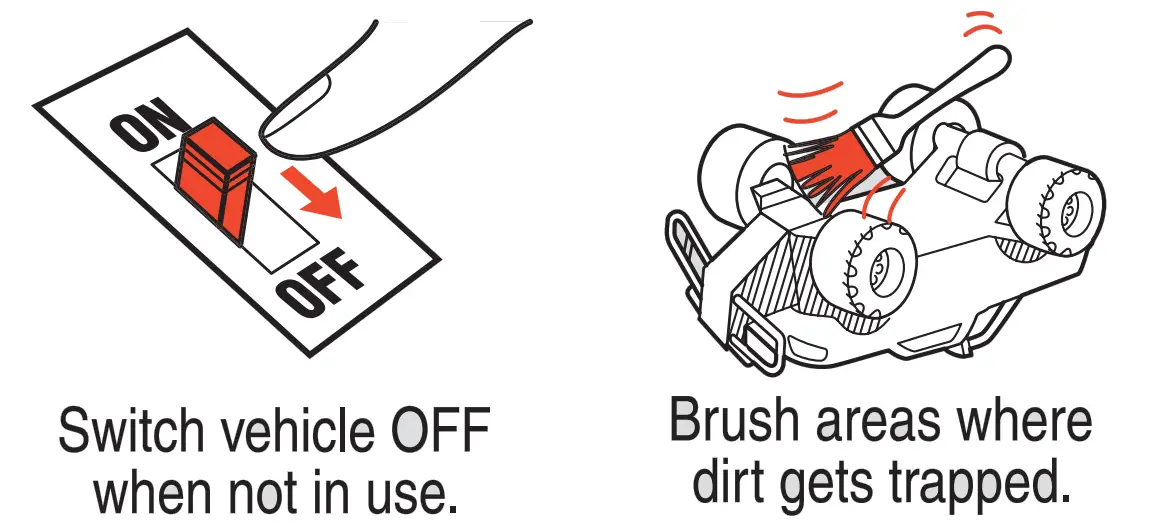 ON

OFF

Switch vehicle OFF when not in use.

Brush areas where dirt gets trapped.