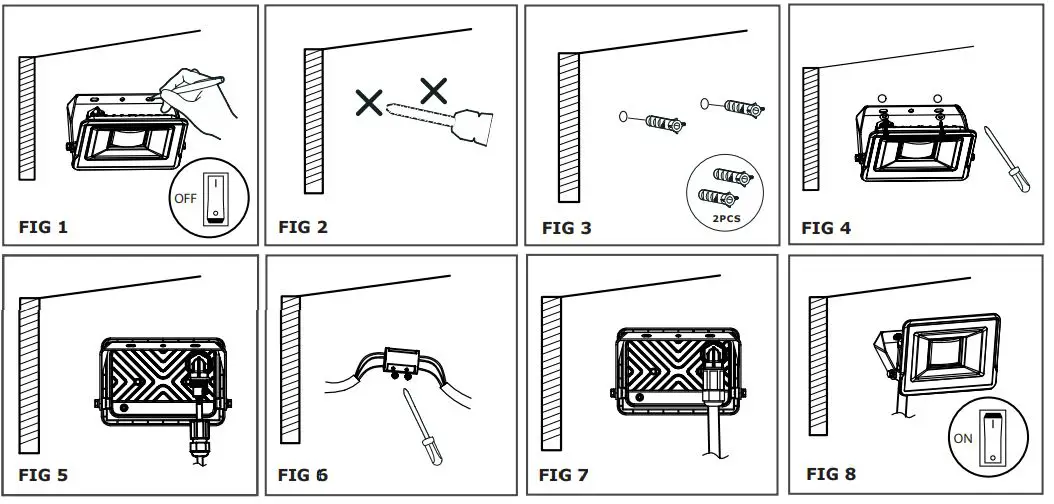 OFF

FIG 1

FIG 2

2PCS

FIG 3

FIG 4

FIG 5

FIG 6

FIG 7

ON

FIG 8