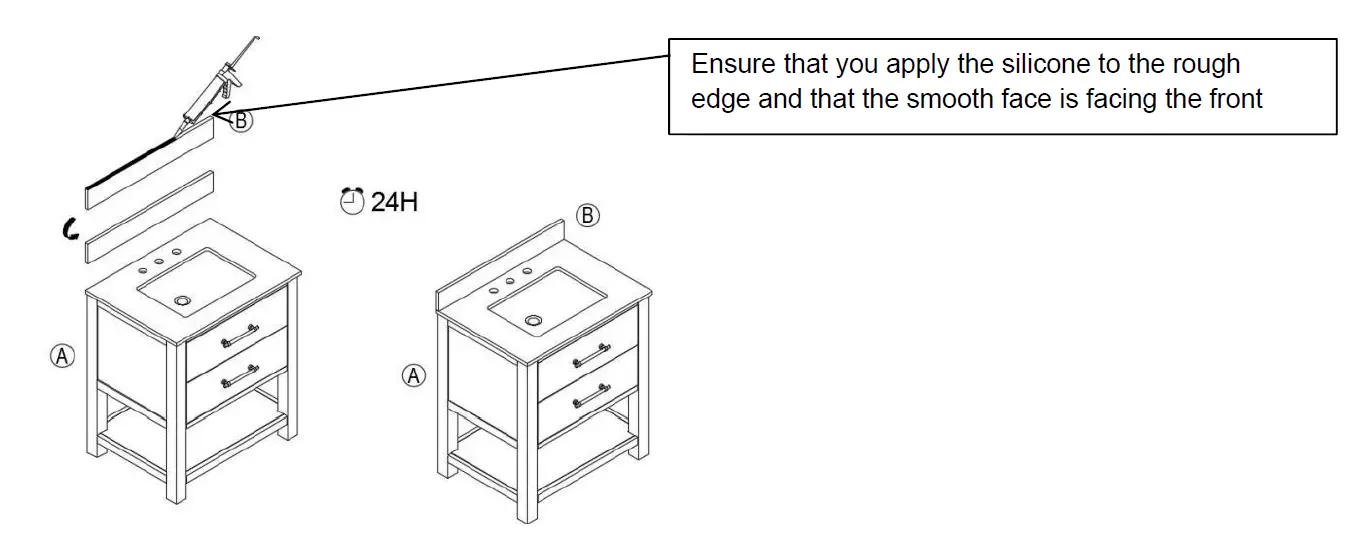 Ensure that you apply the silicone to the rough edge and that the smooth face is facing the front

Ⓑ

C

24H

Ⓑ

Ⓐ

Ⓐ