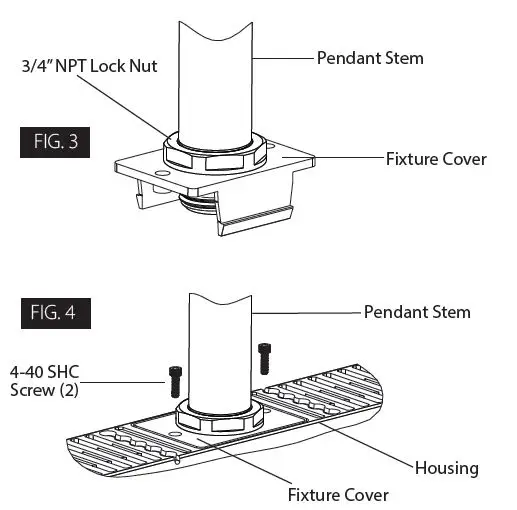 3/4" NPT Lock Nut

Pendant Stem

FIG. 3

Fixture Cover

FIG. 4

Pendant Stem

4-40 SHC Screw (2)

Housing

Fixture Cover