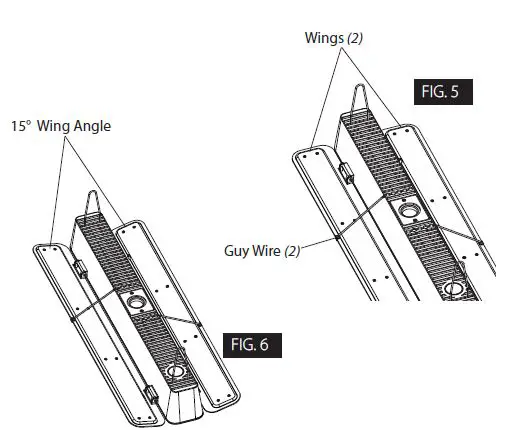 Wings (2)

FIG. 5

15° Wing Angle

Guy Wire (2)

FIG. 6