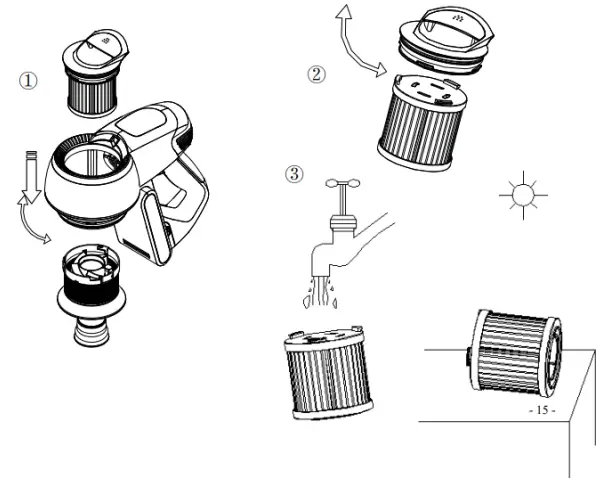 ①

②

③

- 15 -