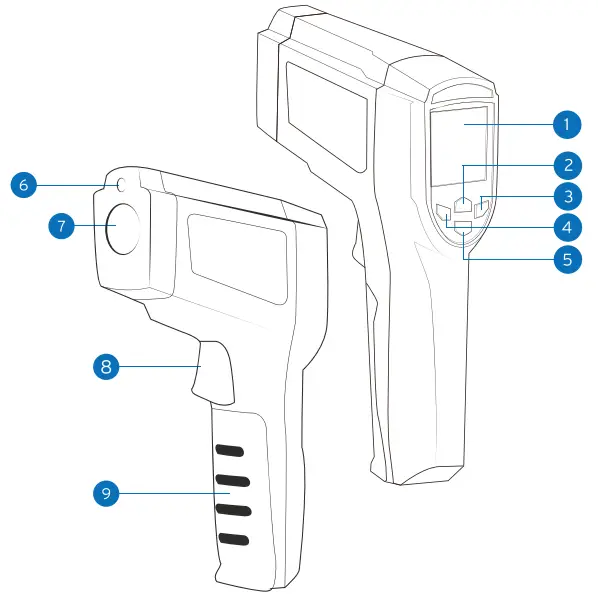 1
2
3
4
5
6
7
8
9