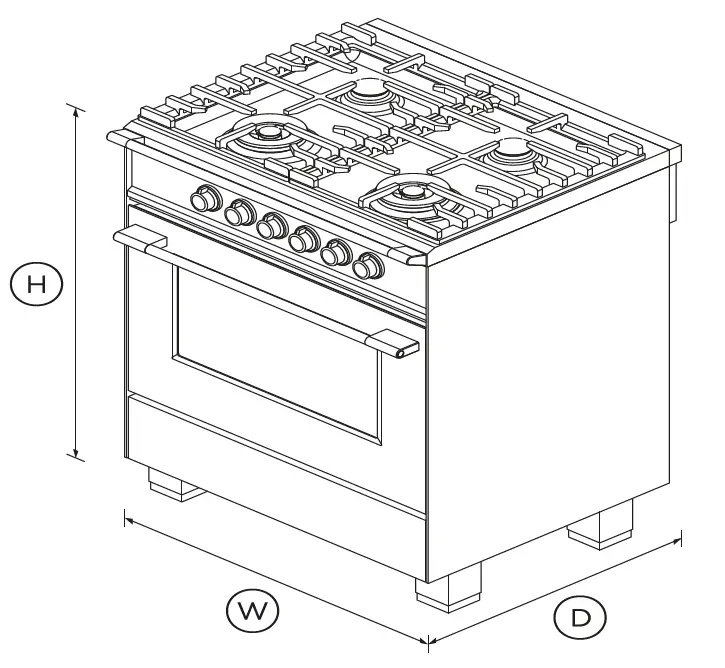 H
W
D