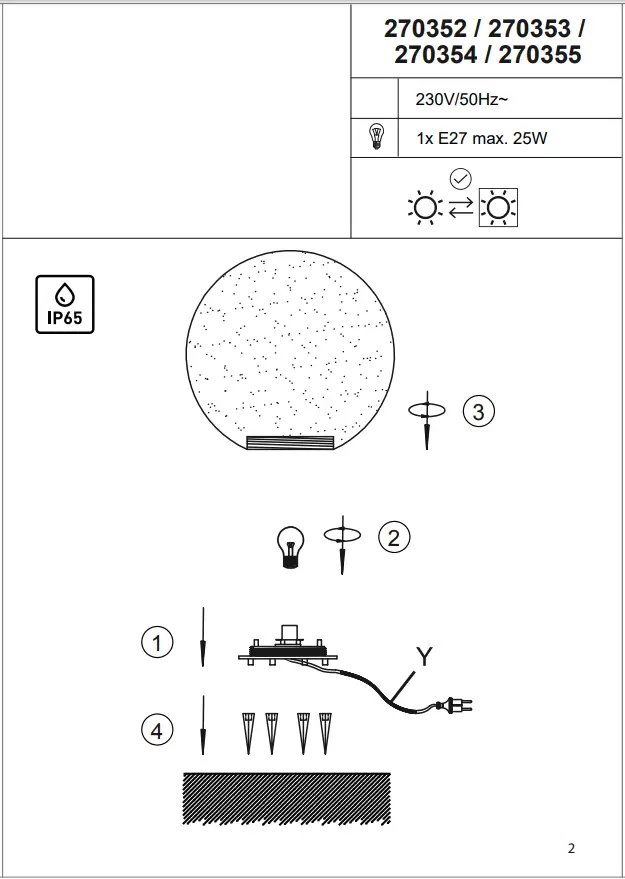 270352 / 270353 / 270354 / 270355

230V/50Hz~

1x E27 max. 25W

IP65

3

2

1

Y

4

2