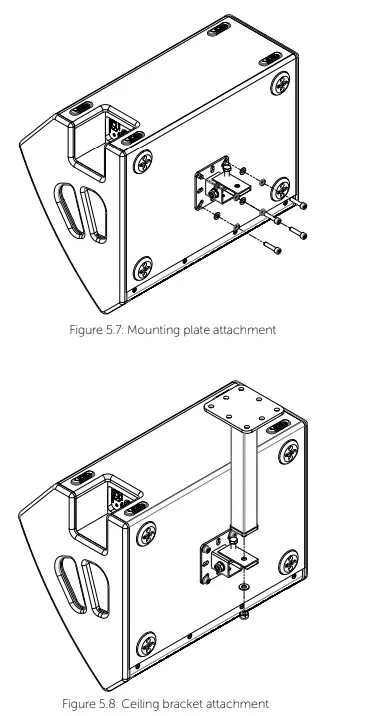 Figure 5.7: Mounting plate attachment

Figure 5.8: Ceiling bracket attachment