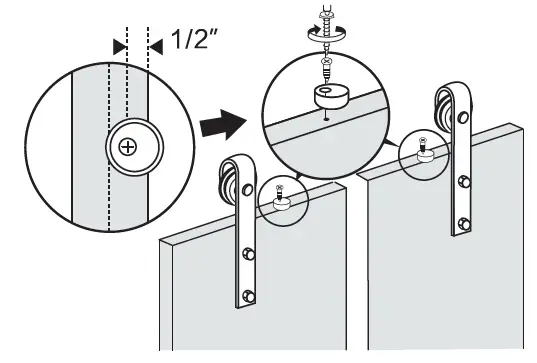 1/2"