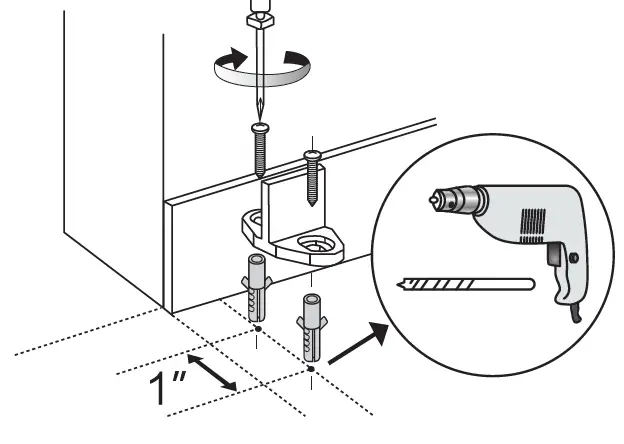 1"