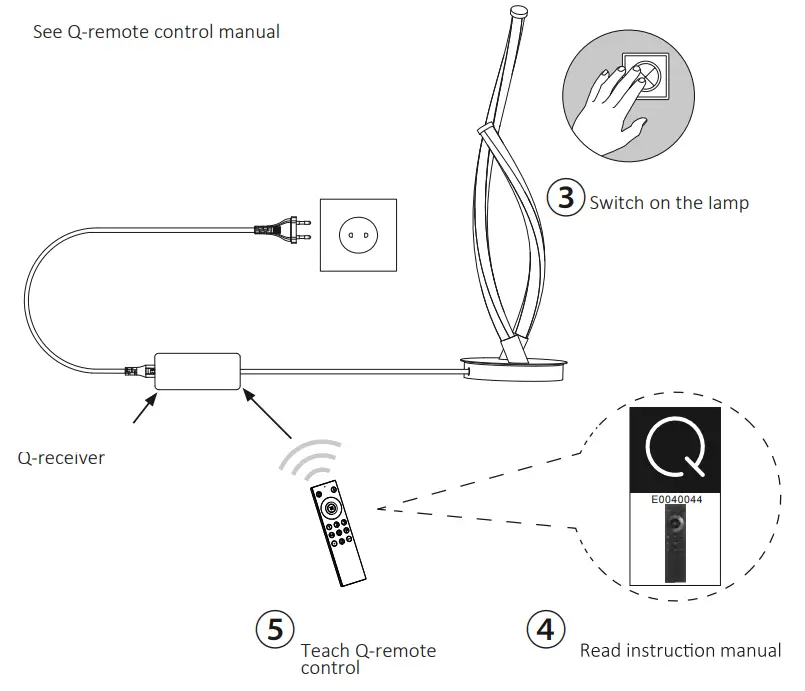 See Q-remote control manual

3 Switch on the lamp

Q-receiver

Q

E0040044

5 Teach Q-remote control

4 Read instruction manual