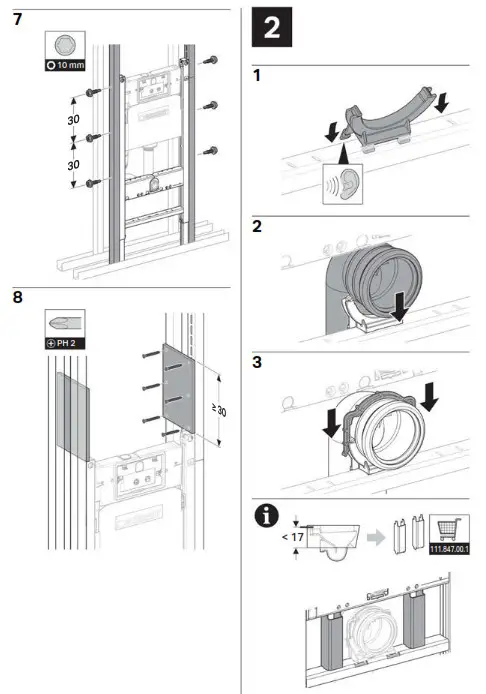 7

10 mm

30

30

8

PH 2

≥ 30

2

1

2

3

< 17

111.847.00.1