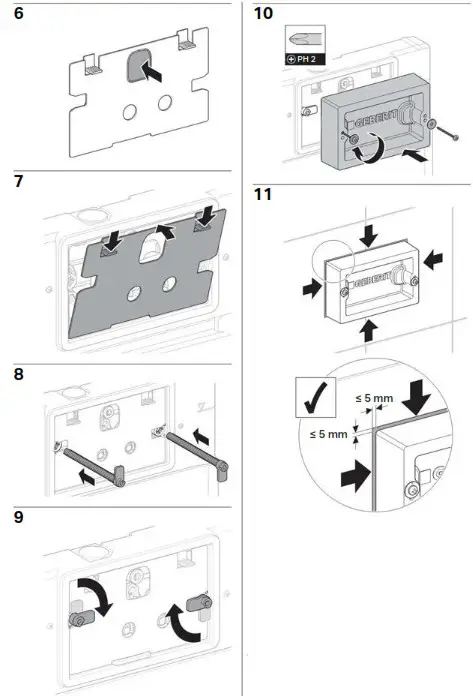 6

7

8

9

10

PH 2

GEBERIT

11

GEBERIT

≤ 5 mm

≤ 5 mm