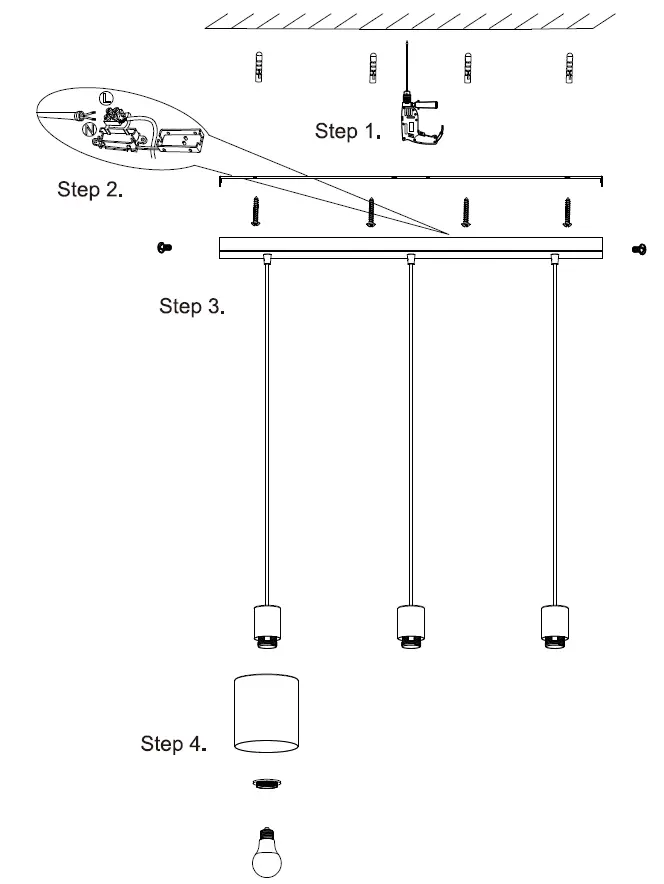 L
N
Step 1.
Step 2.
Step 3.
Step 4.