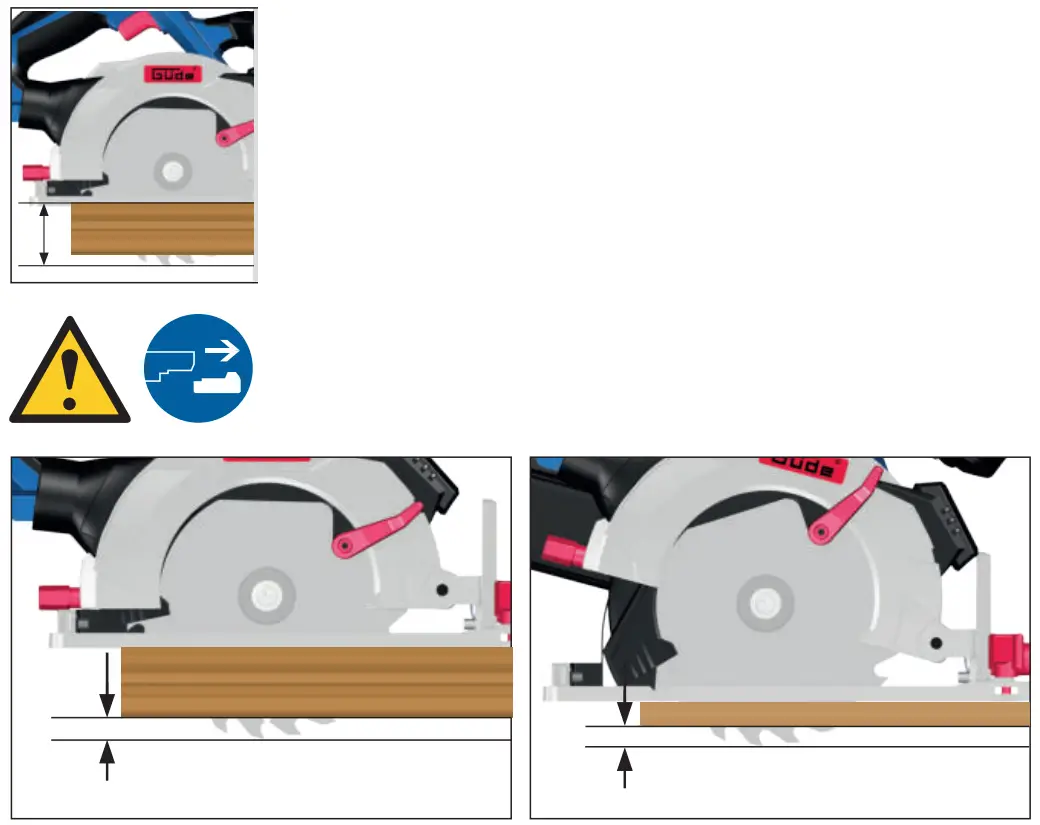 GÜDE

GÜDE