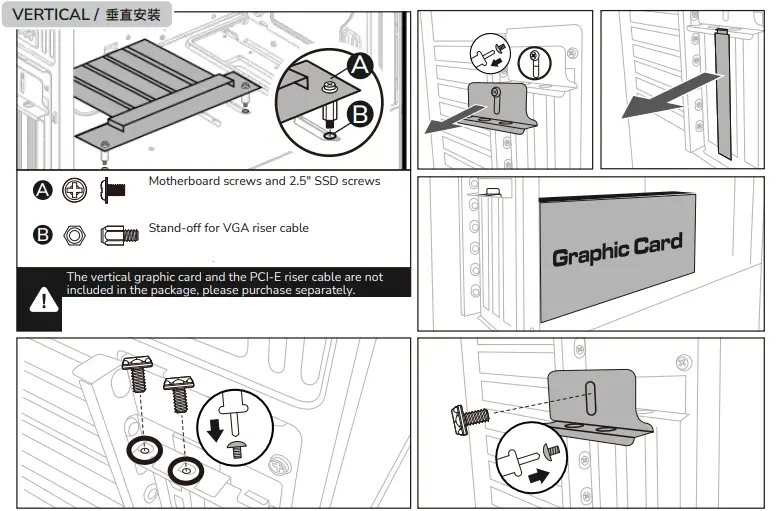 VERTICAL / 垂直安裝

A

B

A Motherboard screws and 2.5" SSD screws

B Stand-off for VGA riser cable

The vertical graphic card and the PCI-E riser cable are not included in the package, please purchase separately.

Graphic Card