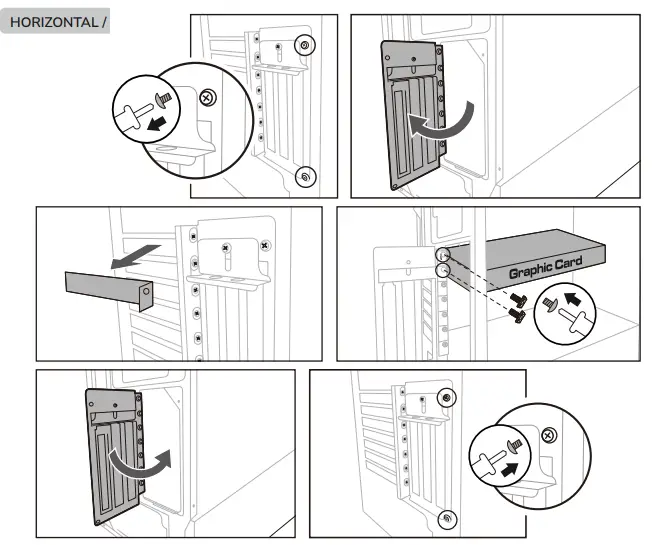 HORIZONTAL /

Graphic Card