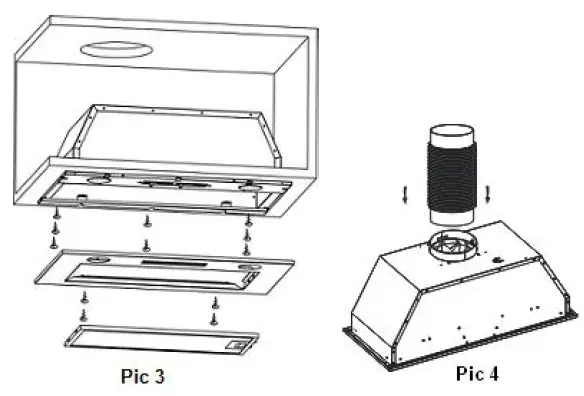 Pic 3

Pic 4