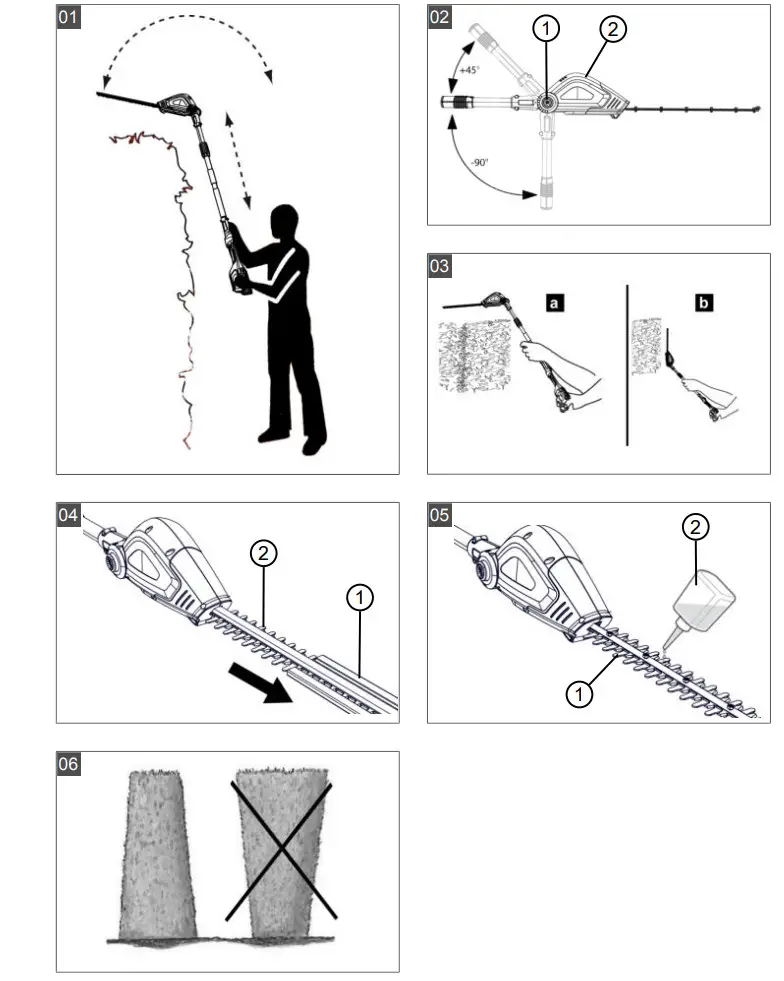 01

02
1
2
+45°
-90°

03
a
b

04
2
1

05
2
1

06