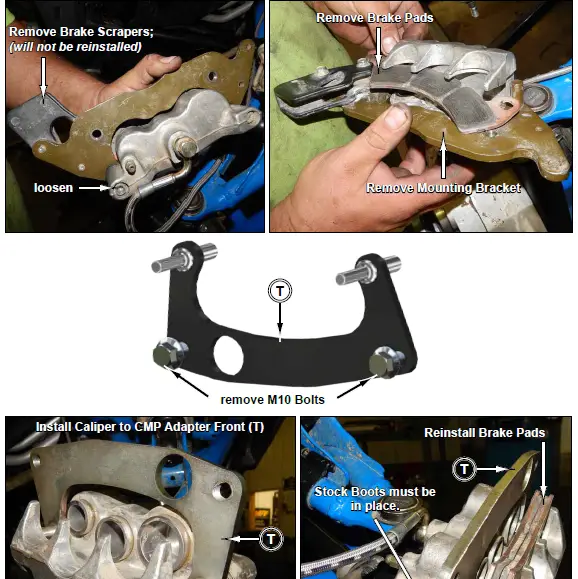 Remove Brake Scrapers;
(will not be reinstalled)

loosen

Remove Brake Pads

Remove Mounting Bracket

T

remove M10 Bolts

Install Caliper to CMP Adapter Front (T)

T

Reinstall Brake Pads

T

Stock Boots must be in place.