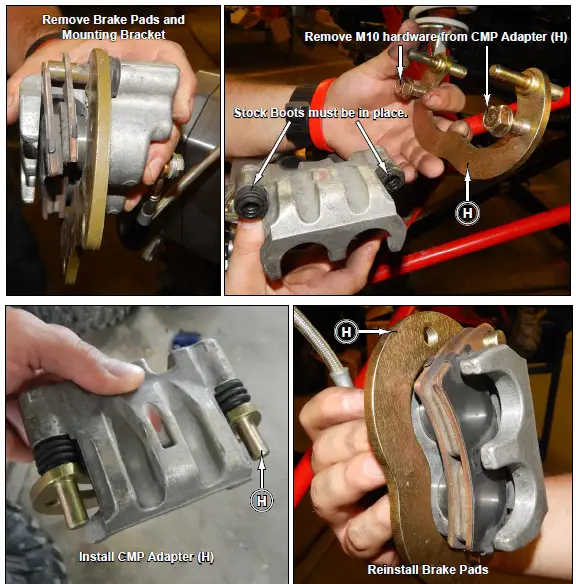 Remove Brake Pads and Mounting Bracket

Remove M10 hardware from CMP Adapter (H)

Stock Boots must be in place.

H

H

Install CMP Adapter (H)

H

Reinstall Brake Pads