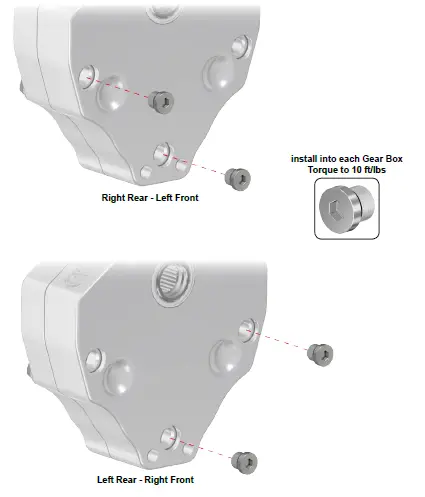 install into each Gear Box
Torque to 10 ft/lbs

Right Rear - Left Front

Left Rear - Right Front