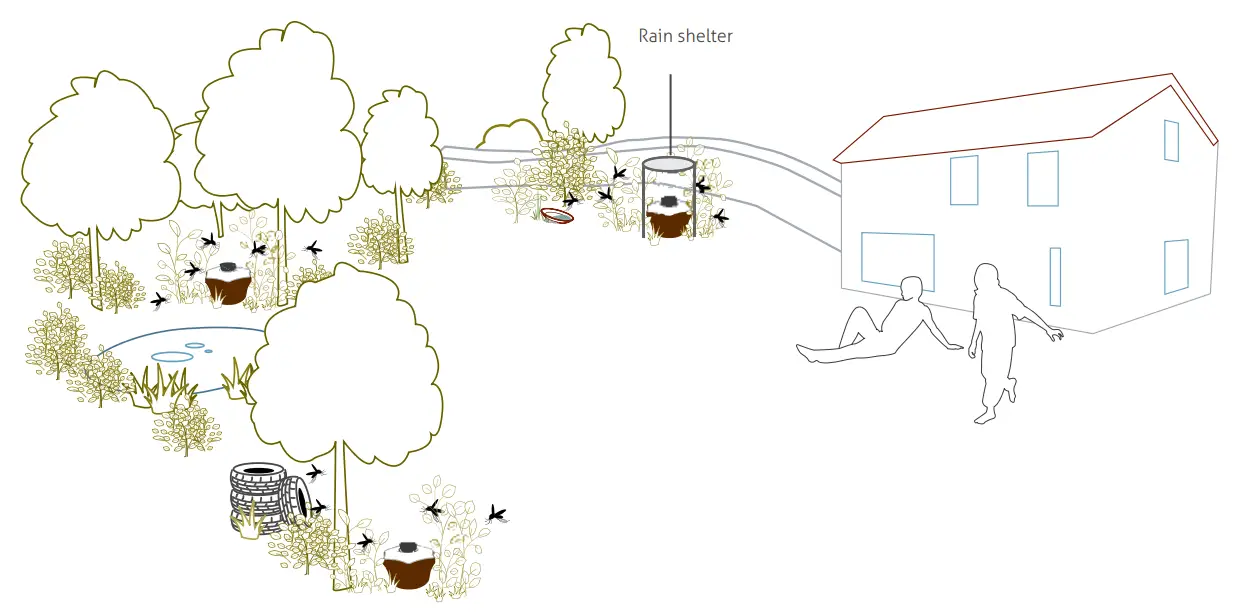 Rain shelter