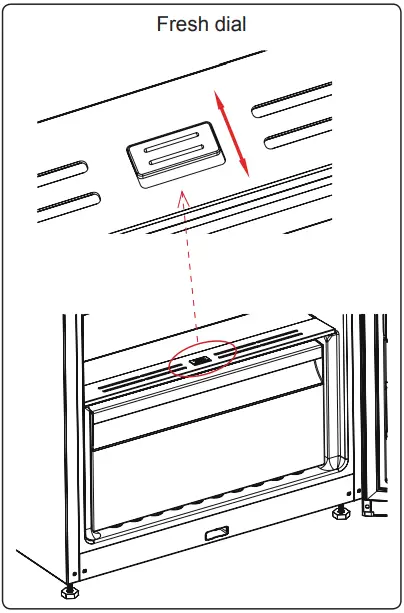 Fresh dial