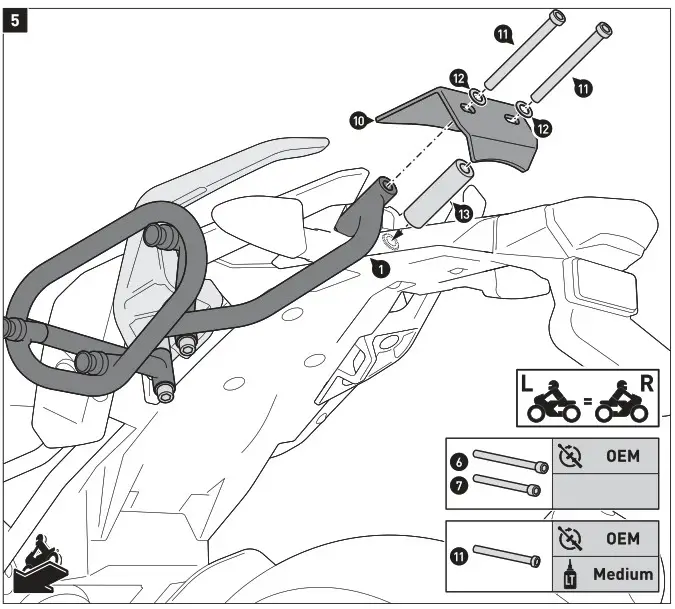 5

11
11
12
12
10
13
1

L = R

6
7
OEM

11
OEM
LT
Medium