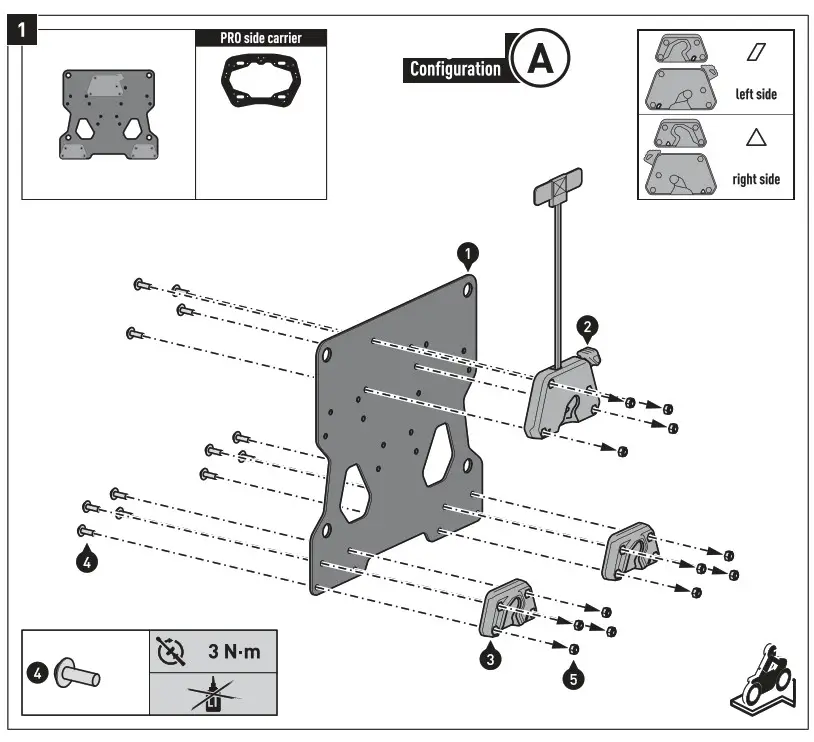 1

PRO side carrier

Configuration A

left side

right side

1

2

4

3

5

4

3 N·m