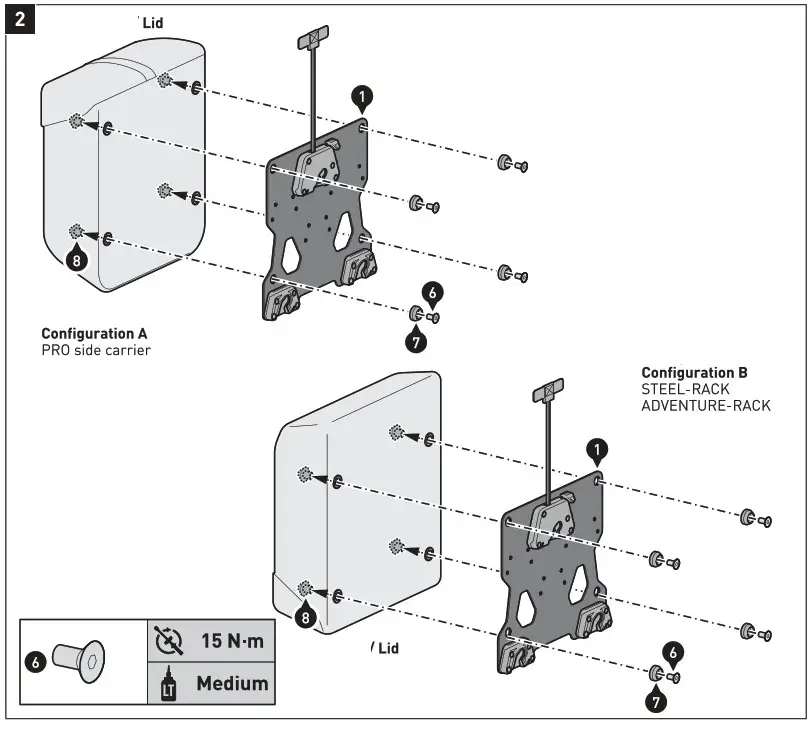 2

Lid

1

8

6

7

Configuration A
PRO side carrier

Configuration B
STEEL-RACK
ADVENTURE-RACK

1

8

Lid

6

7

6

15 N·m

LT

Medium