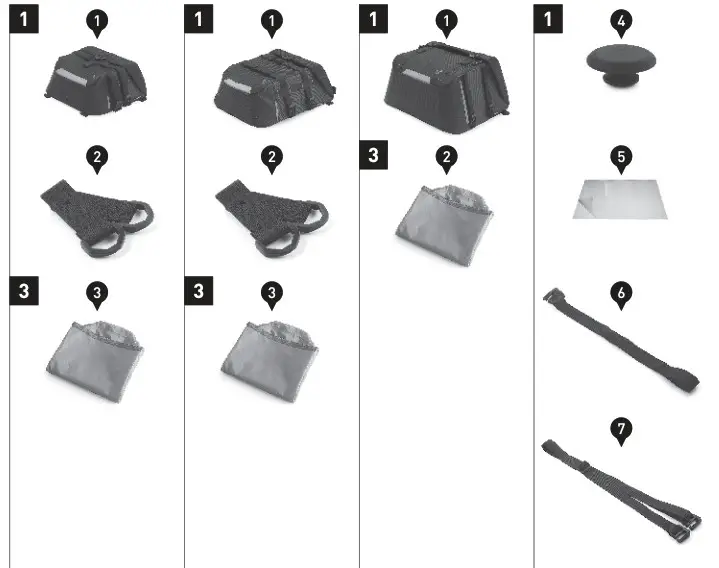 1
1
2
3
3

1
1
2
3
3

1
1
3
2

1
4
5
6
7