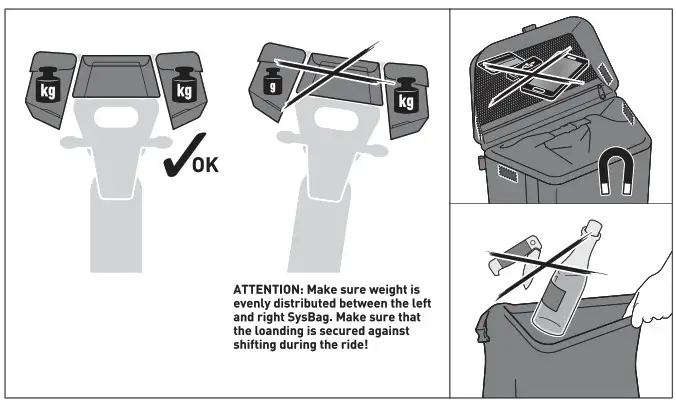 kg kg

OK

g kg

ATTENTION: Make sure weight is evenly distributed between the left and right SysBag. Make sure that the loanding is secured against shifting during the ride!