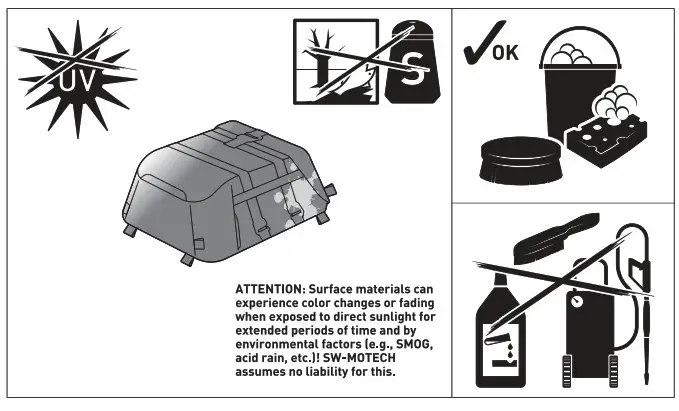 UV

S

OK

ATTENTION: Surface materials can experience color changes or fading when exposed to direct sunlight for extended periods of time and by environmental factors (e.g., SMOG, acid rain, etc.)! SW-MOTECH assumes no liability for this.