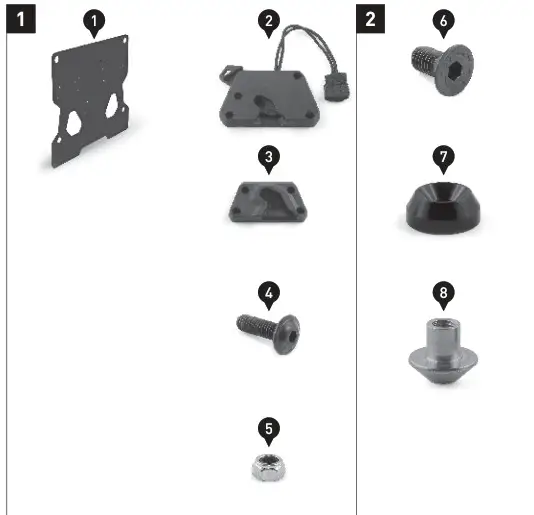 1

1

2

3

4

5

2

6

7

8