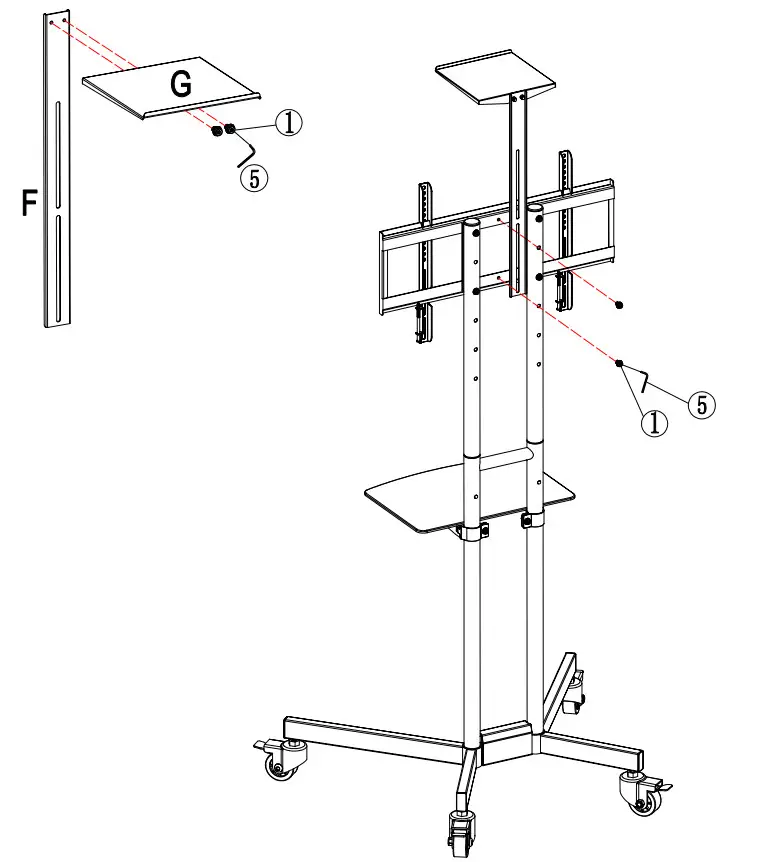 G
①
⑤
F
⑤
①