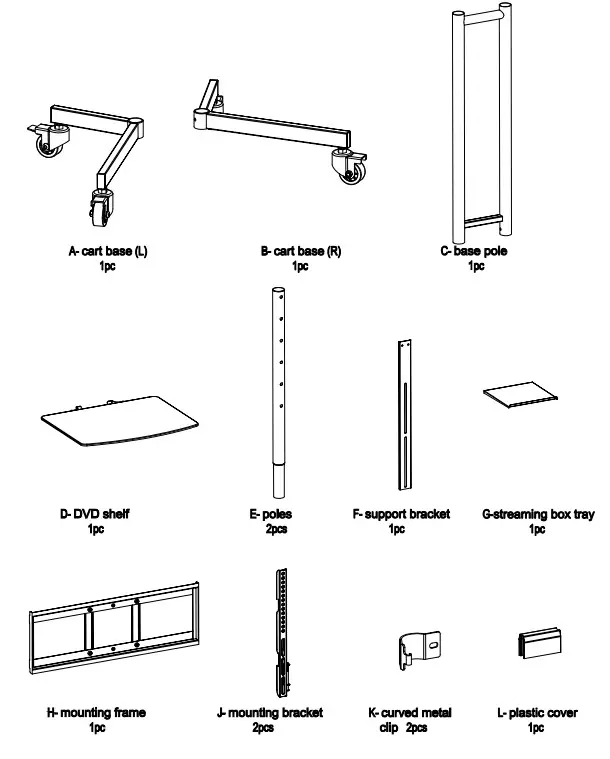 A- cart base (L)
1pc

B- cart base (R)
1pc

C- base pole
1pc

D- DVD shelf
1pc

E- poles
2pcs

F- support bracket
1pc

G-streaming box tray
1pc

H- mounting frame
1pc

J- mounting bracket
2pcs

K- curved metal clip 2pcs

L- plastic cover
1pc