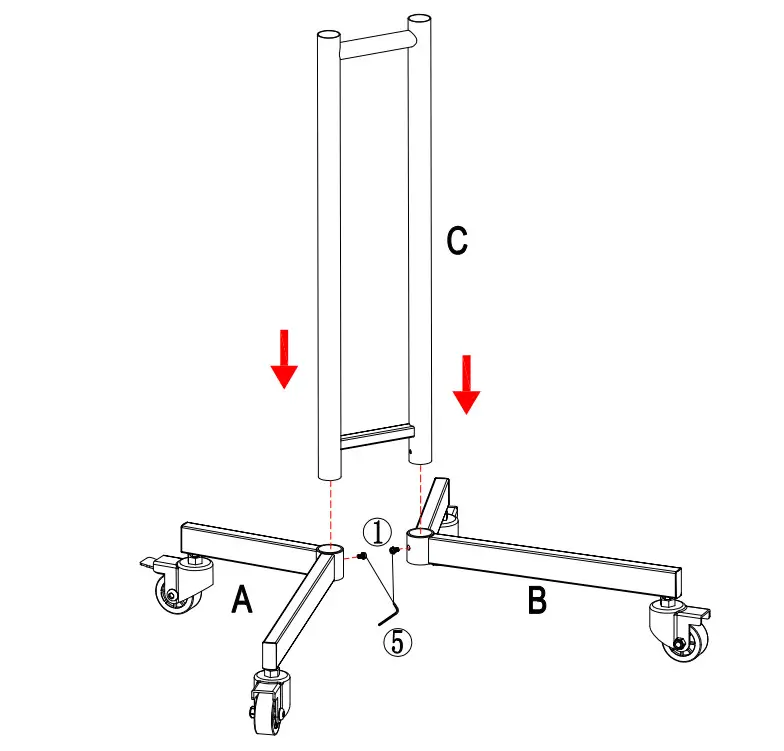 C

①

A

B

⑤