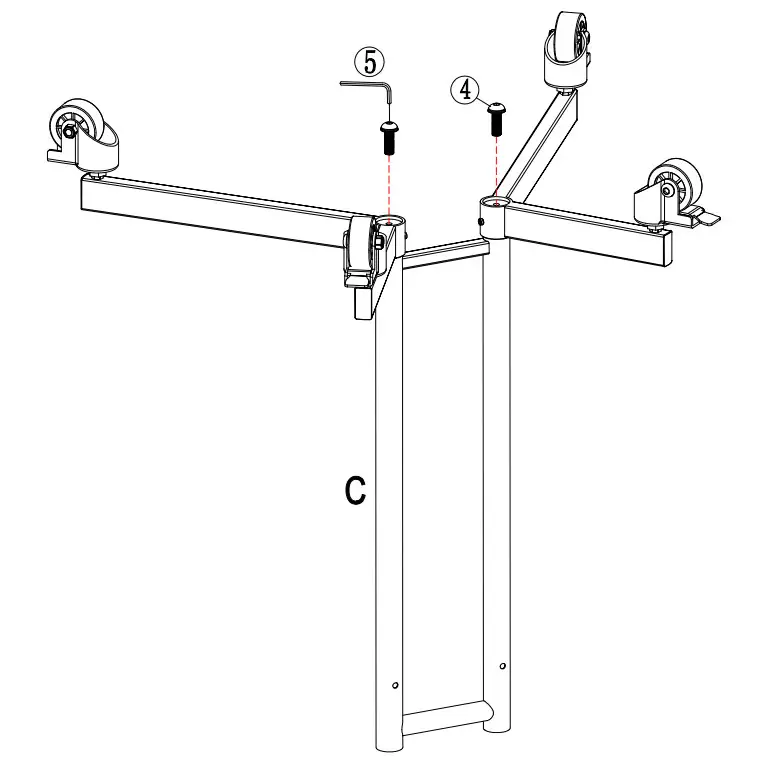 ⑤
④
C