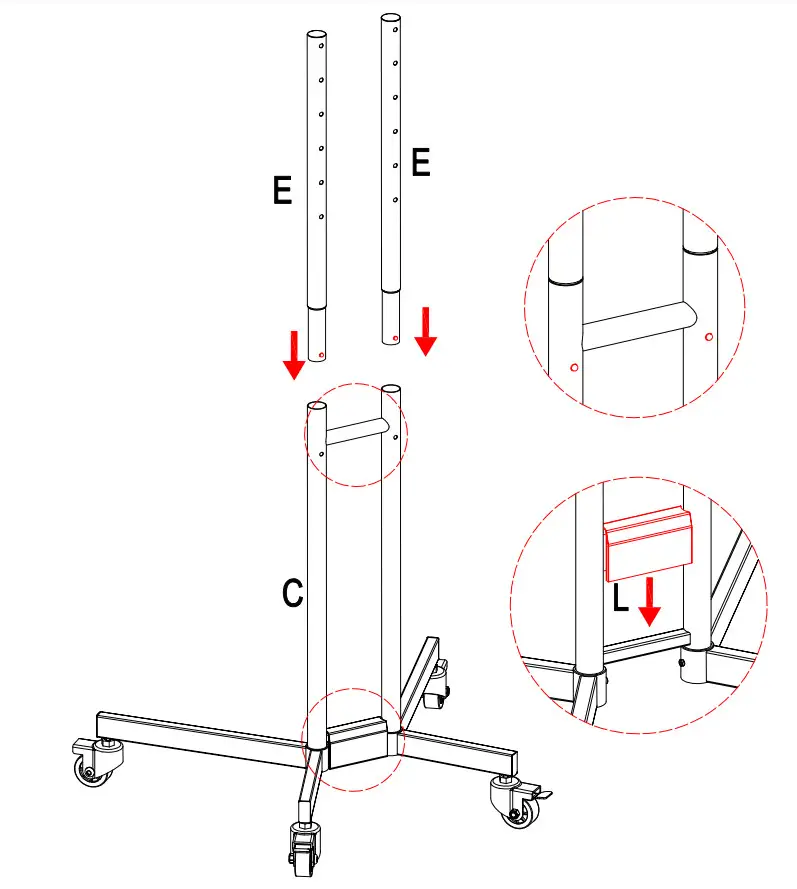 E

E

C

L