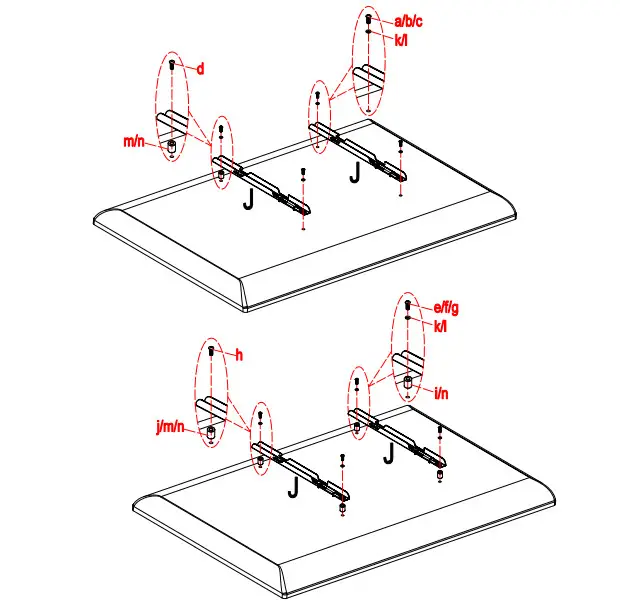 a/b/c
k/l
d
m/n
J
J

e/f/g
k/l
h
i/n
j/m/n
J
J