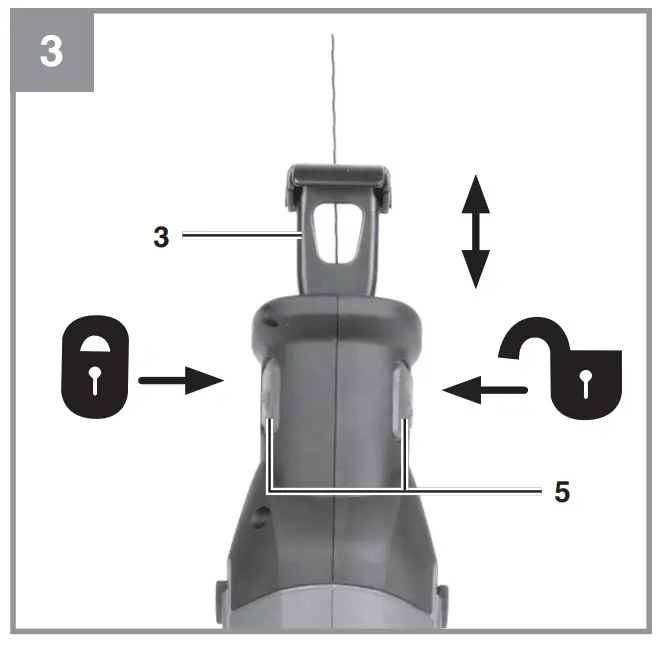 3

3

5