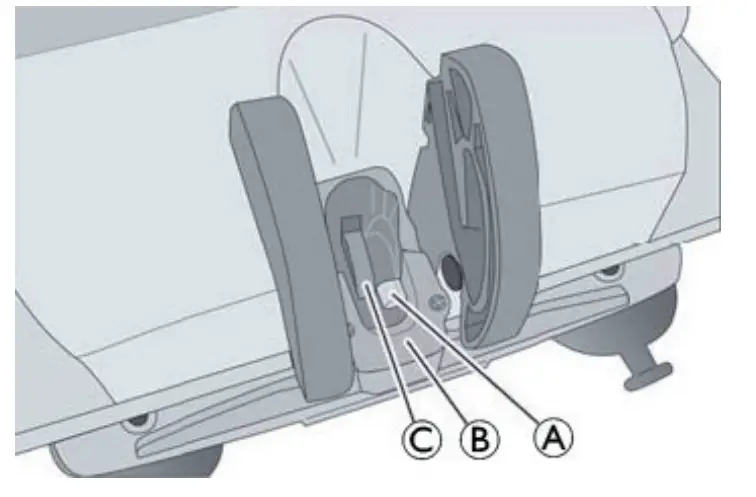 C B A