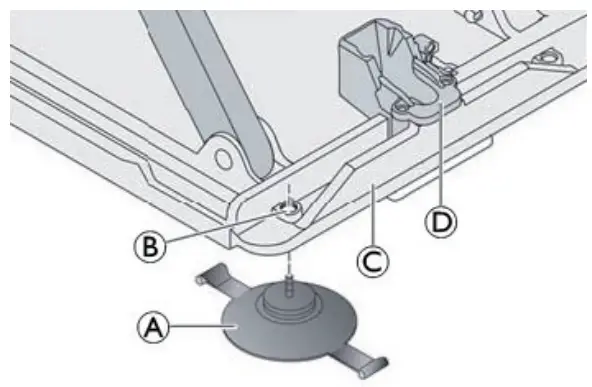 D
B
C
A