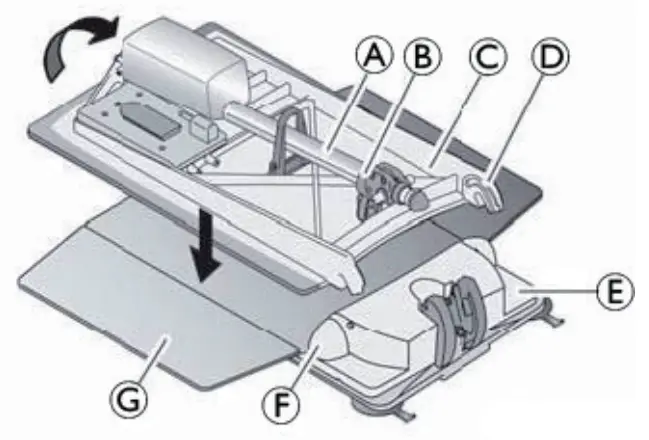 A
B
C
D
E
G
F