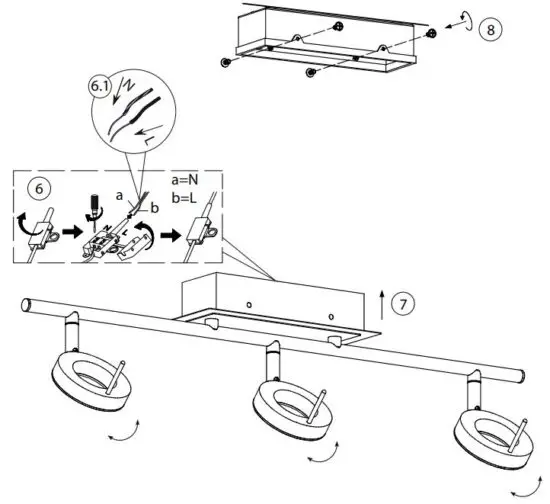 8

6.1
N
L

6
a
b
a=N
b=L
N
L

7