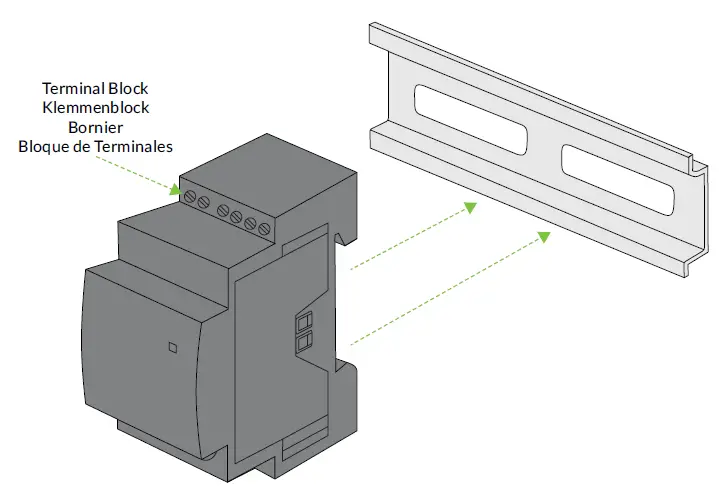 Terminal Block
Klemmenblock
Bornier
Bloque de Terminales