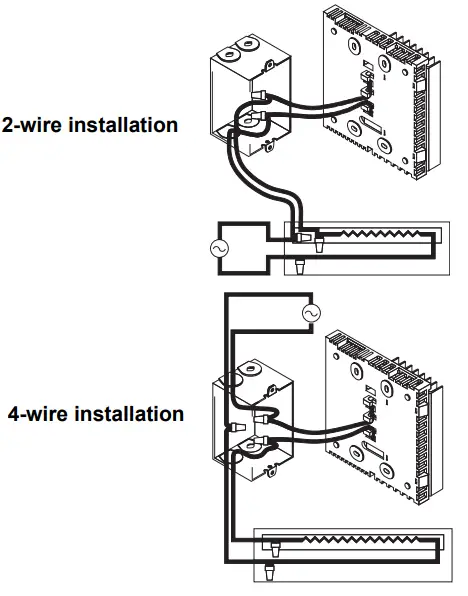 2-wire installation

4-wire installation