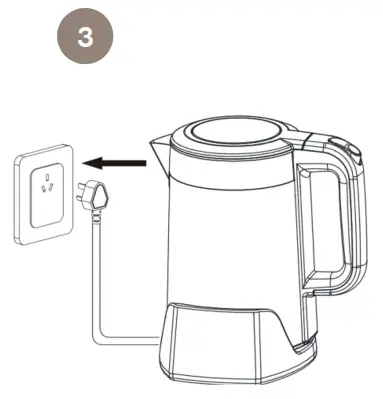 3